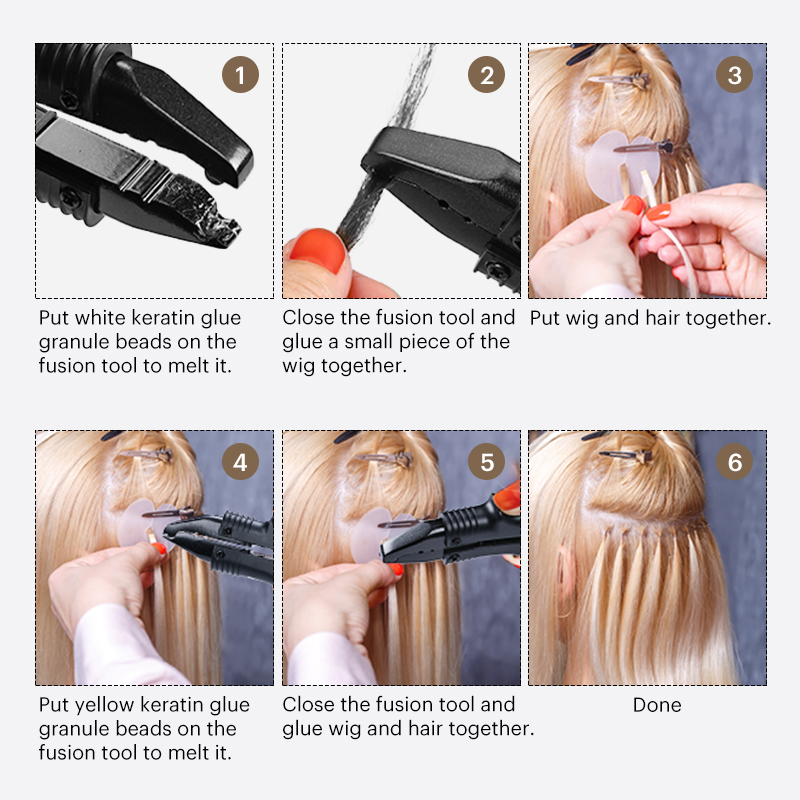 1

Put white keratin glue granule beads on the fusion tool to melt it.

2

Close the fusion tool and glue a small piece of the wig together.

3

Put wig and hair together.

4

Put yellow keratin glue granule beads on the fusion tool to melt it.

5

Close the fusion tool and glue wig and hair together.

6

Done