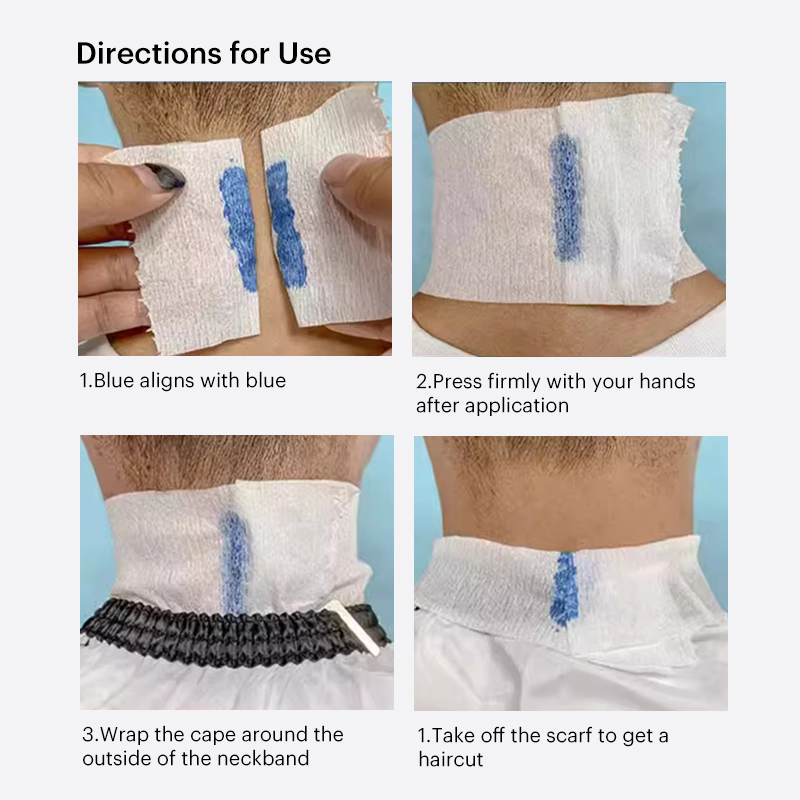 Directions for Use

1.Blue aligns with blue

2.Press firmly with your hands after application

3.Wrap the cape around the outside of the neckband

1.Take off the scarf to get a haircut