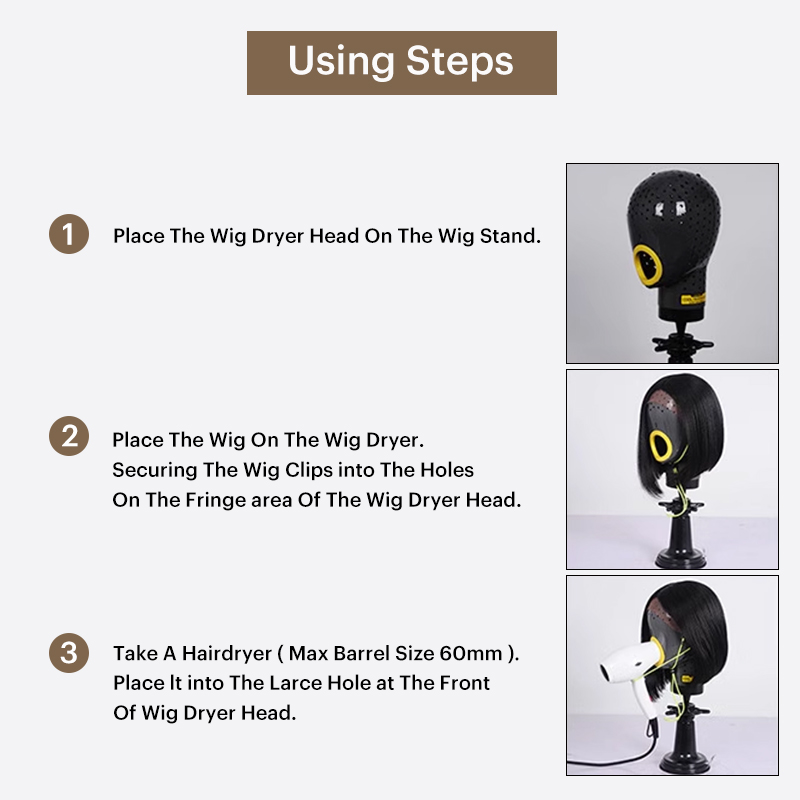 Using Steps

1 Place The Wig Dryer Head On The Wig Stand.

2 Place The Wig On The Wig Dryer. Securing The Wig Clips into The Holes On The Fringe area Of The Wig Dryer Head.

3 Take A Hairdryer ( Max Barrel Size 60mm ). Place lt into The Larce Hole at The Front Of Wig Dryer Head.