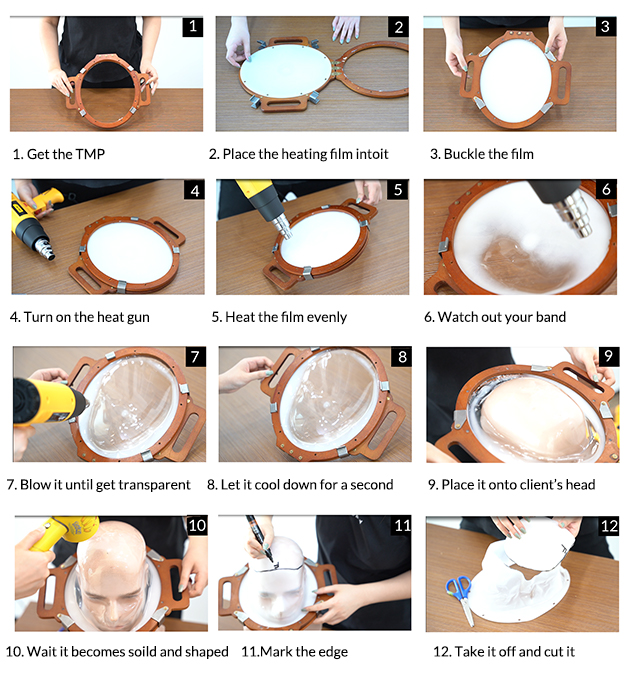 1

2

3

1. Get the TMP

2. Place the heating film intoit

3. Buckle the film

4

5

6

4. Turn on the heat gun

5. Heat the film evenly

6. Watch out your band

7

8

9

7. Blow it until get transparent

8. Let it cool down for a second

9. Place it onto client's head

10

11

12

10. Wait it becomes soild and shaped

11.Mark the edge

12. Take it off and cut it