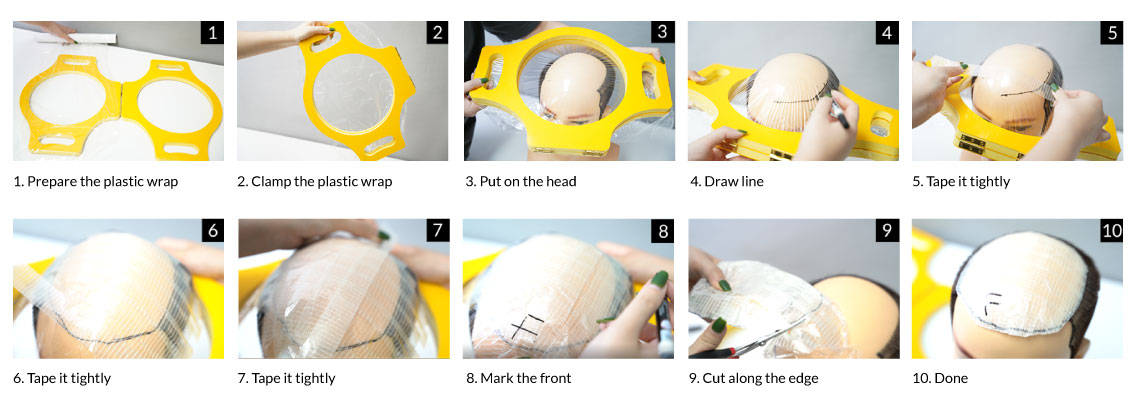 1
1. Prepare the plastic wrap

2
2. Clamp the plastic wrap

3
3. Put on the head

4
4. Draw line

5
5. Tape it tightly

6
6. Tape it tightly

7
7. Tape it tightly

8
8. Mark the front

9
9. Cut along the edge

10
10. Done