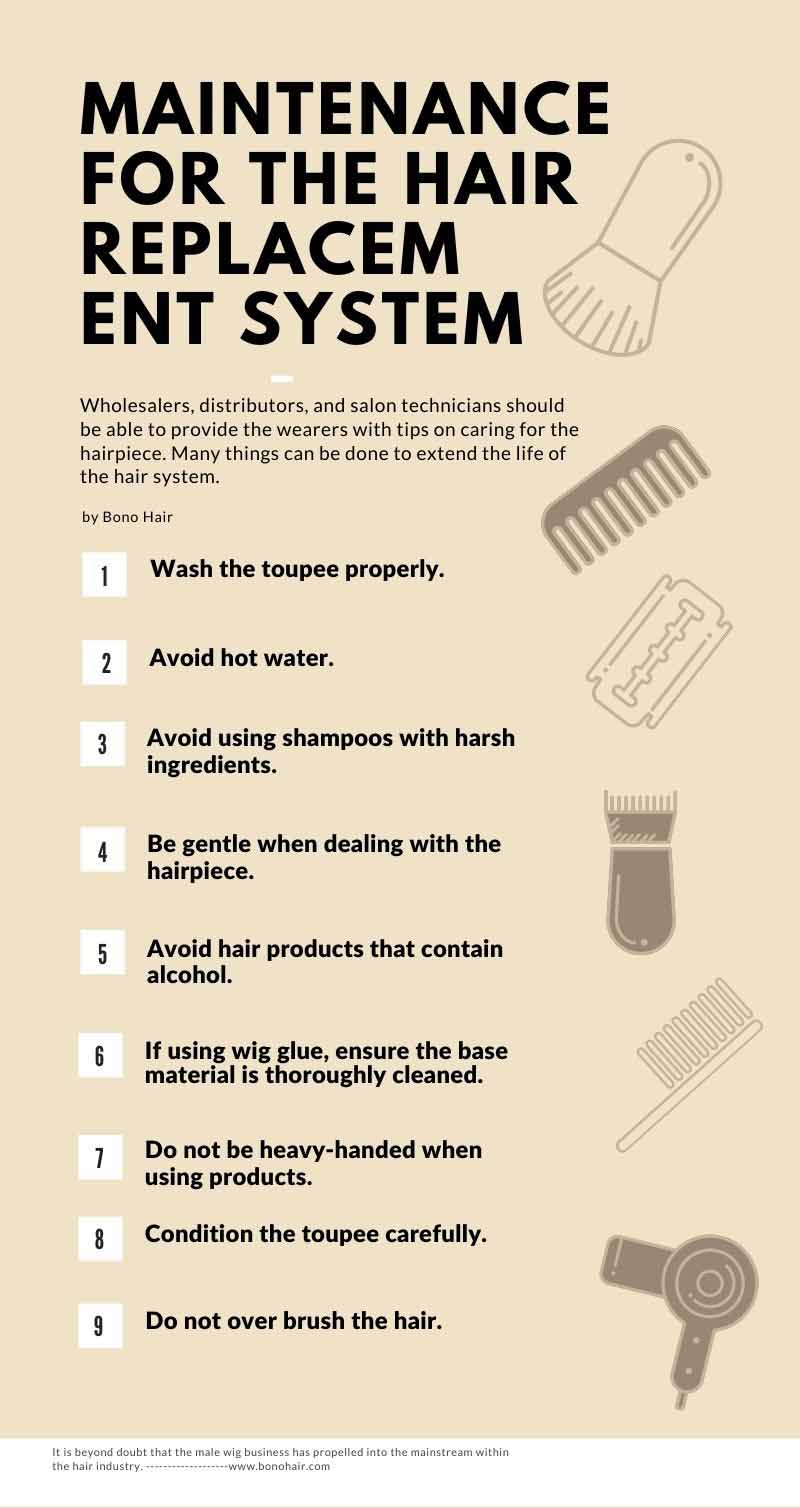 MAINTENANCE FOR THE HAIR REPLACEM ENT SYSTEM

Wholesalers, distributors, and salon technicians should be able to provide the wearers with tips on caring for the hairpiece. Many things can be done to extend the life of the hair system.

by Bono Hair

1 Wash the toupee properly.

2 Avoid hot water.

3 Avoid using shampoos with harsh ingredients.

4 Be gentle when dealing with the hairpiece.

5 Avoid hair products that contain alcohol.

6 If using wig glue, ensure the base material is thoroughly cleaned.

7 Do not be heavy-handed when using products.

8 Condition the toupee carefully.

9 Do not over brush the hair.

It is beyond doubt that the male wig business has propelled into the mainstream within the hair industry. --------------------www.bonohair.com