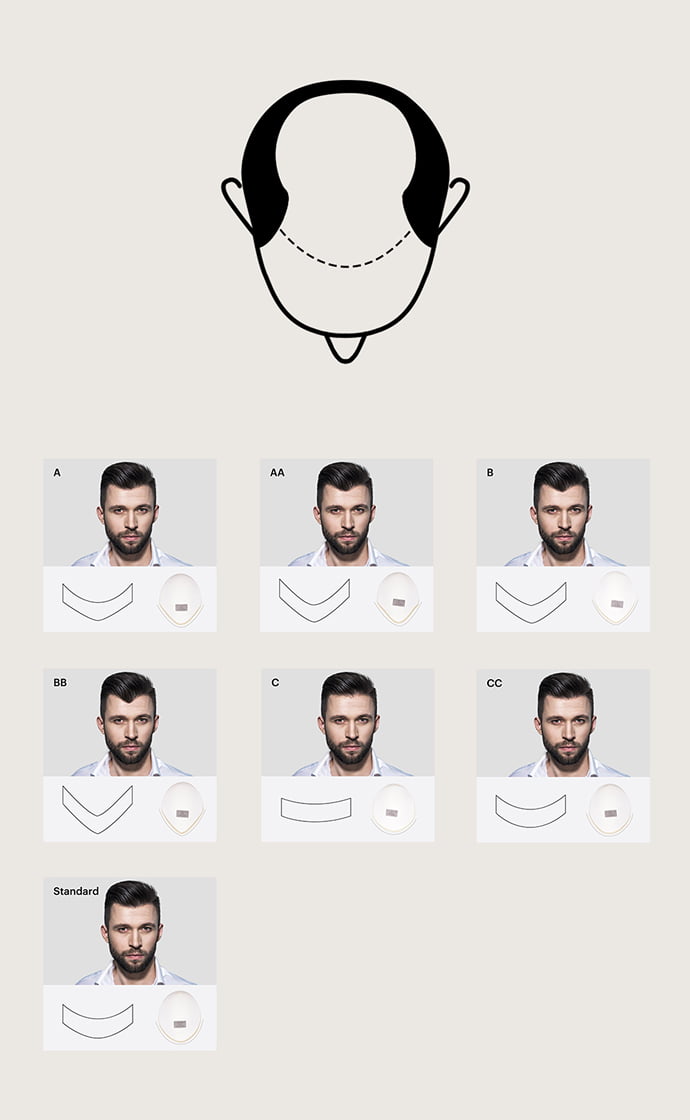 A

AA

B

BB

C

CC

Standard